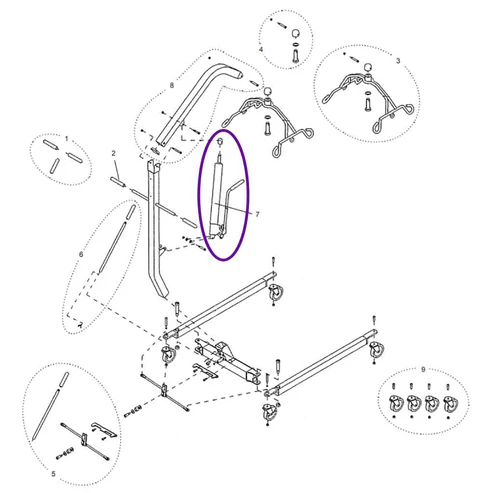 4
3
8
1
2
7
6
9
5